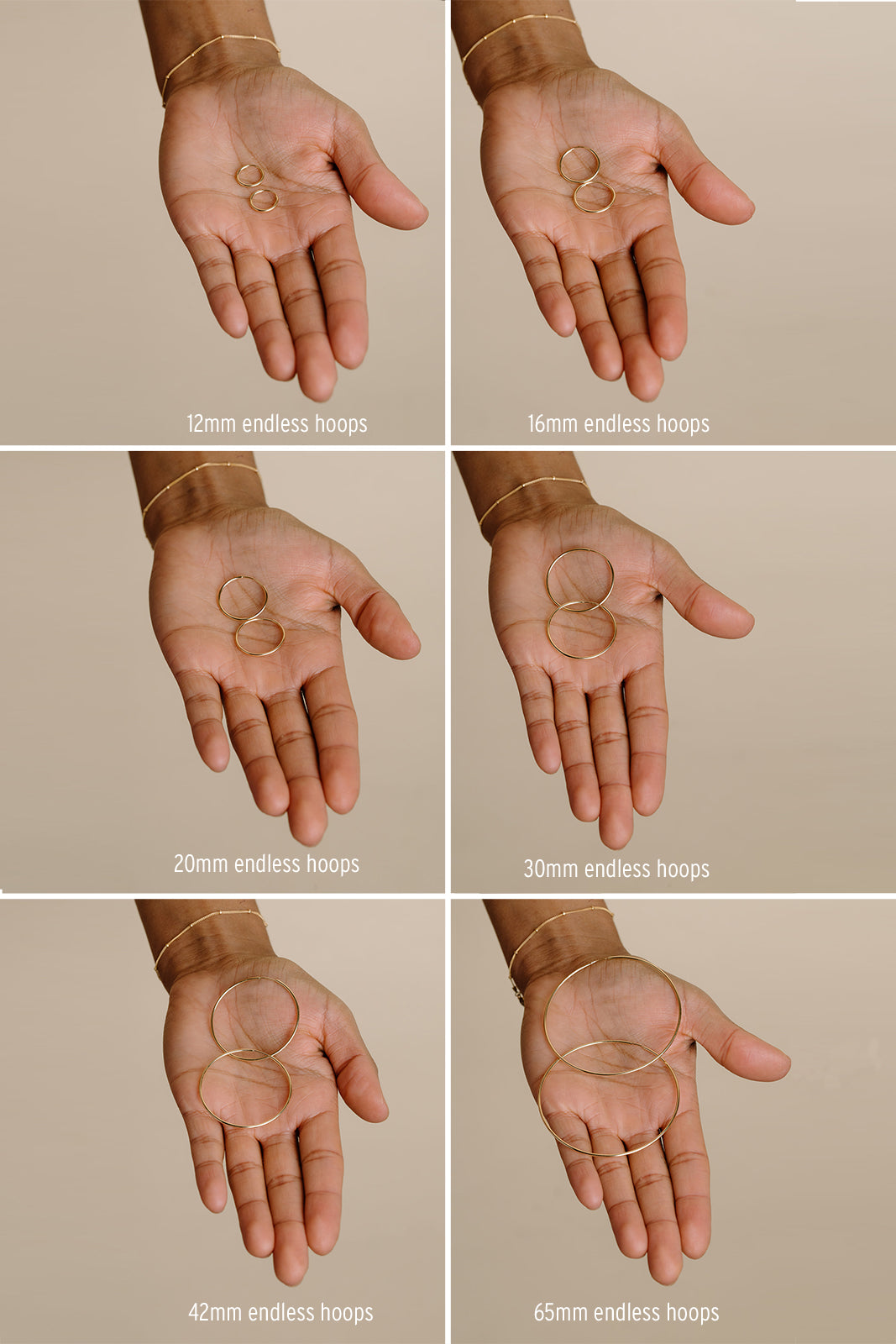 12mm endless hoops

16mm endless hoops

20mm endless hoops

30mm endless hoops

42mm endless hoops

65mm endless hoops